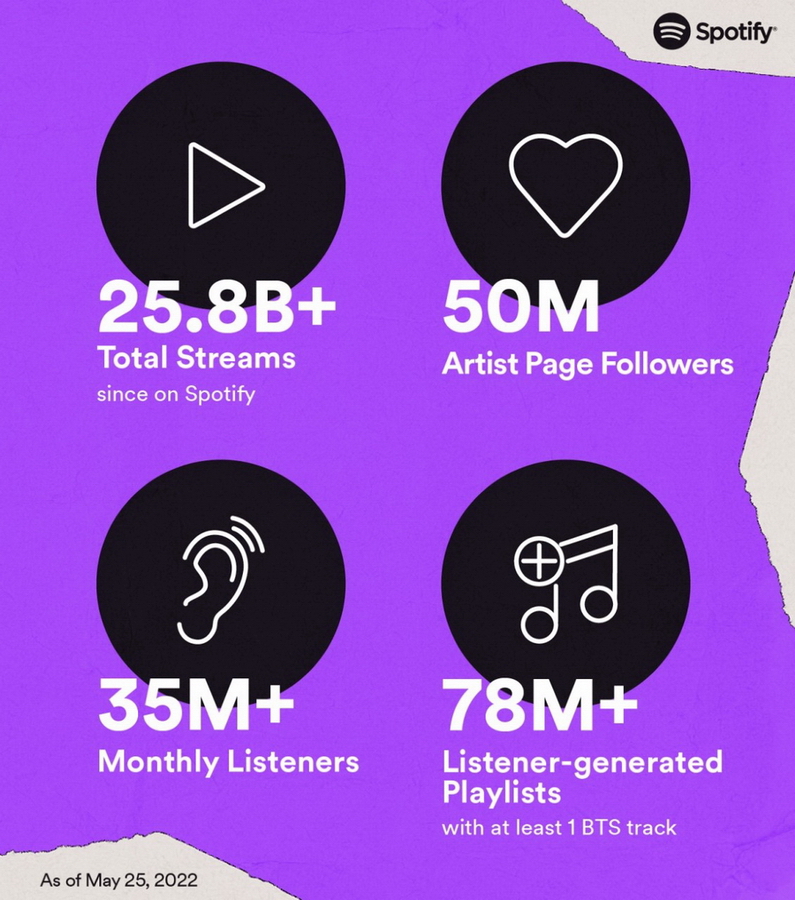 Spotify

25.8B+
Total Streams
since on Spotify

50M
Artist Page Followers

35M+
Monthly Listeners

78M+
Listener-generated Playlists
with at least 1 BTS track

As of May 25, 2022